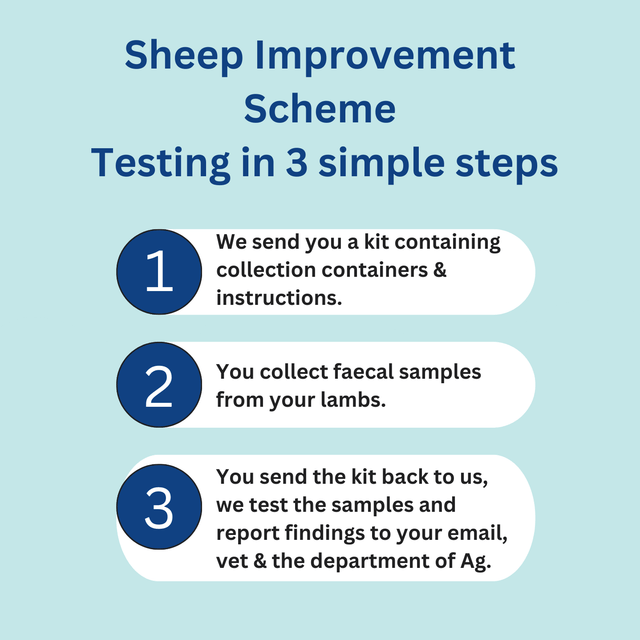 Sheep Improvement Scheme
Testing in 3 simple steps

1

We send you a kit containing collection containers & instructions.

2

You collect faecal samples from your lambs.

3

You send the kit back to us, we test the samples and report findings to your email, vet & the department of Ag.